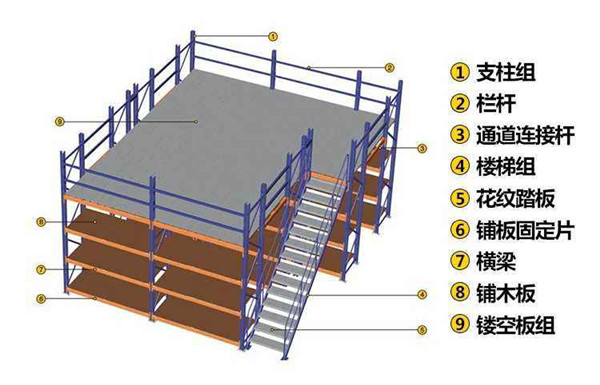 ①
②
⑨
③
⑧
⑦
⑥
④
⑤

① 支柱组
② 栏杆
③ 通道连接杆
④ 楼梯组
⑤ 花纹踏板
⑥ 铺板固定片
⑦ 横梁
⑧ 铺木板
⑨ 镂空板组